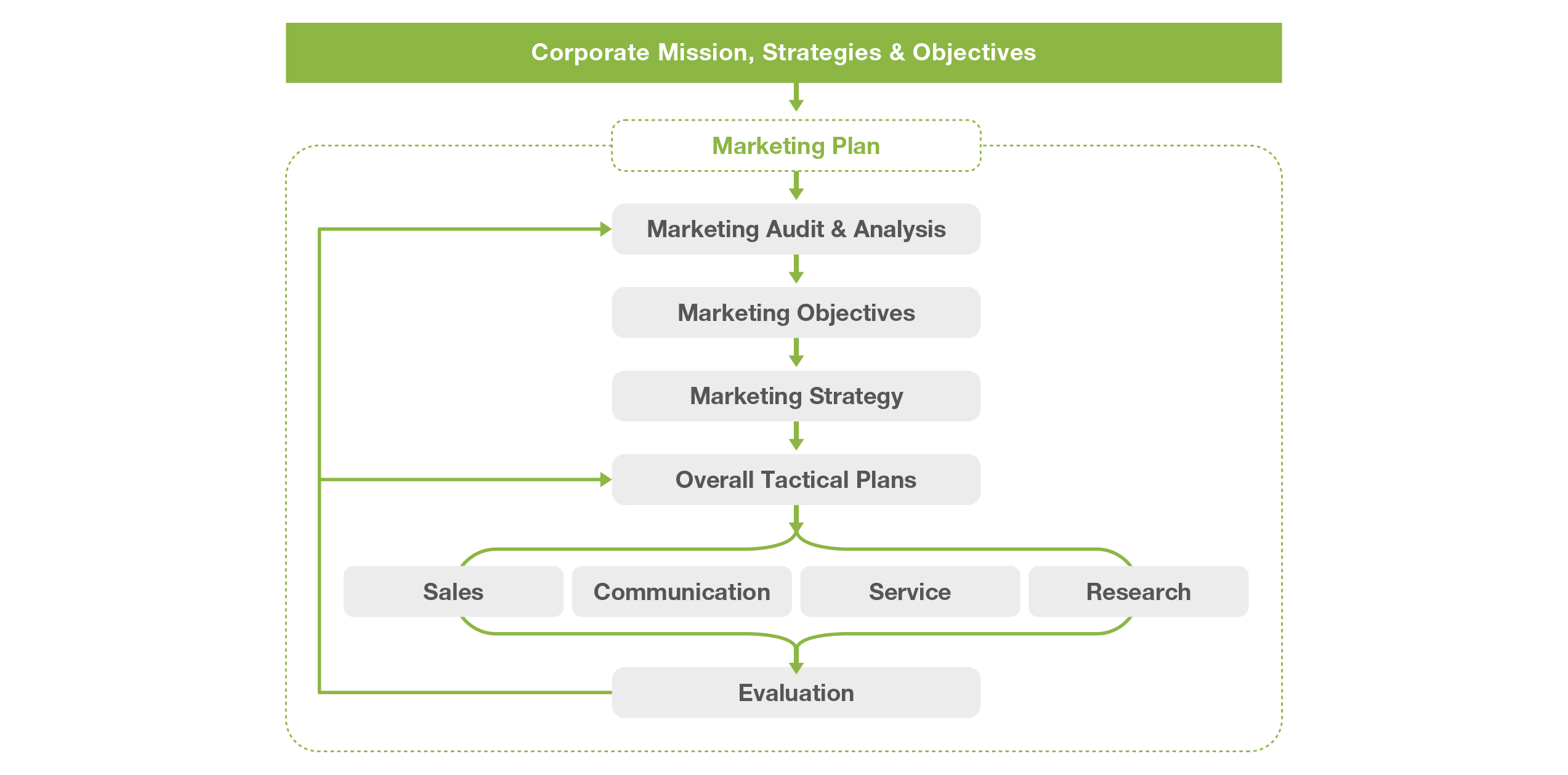 Corporate Mission, Strategies & Objectives

Marketing Plan

Marketing Audit & Analysis

Marketing Objectives

Marketing Strategy

Overall Tactical Plans

Sales

Communication

Service

Research

Evaluation